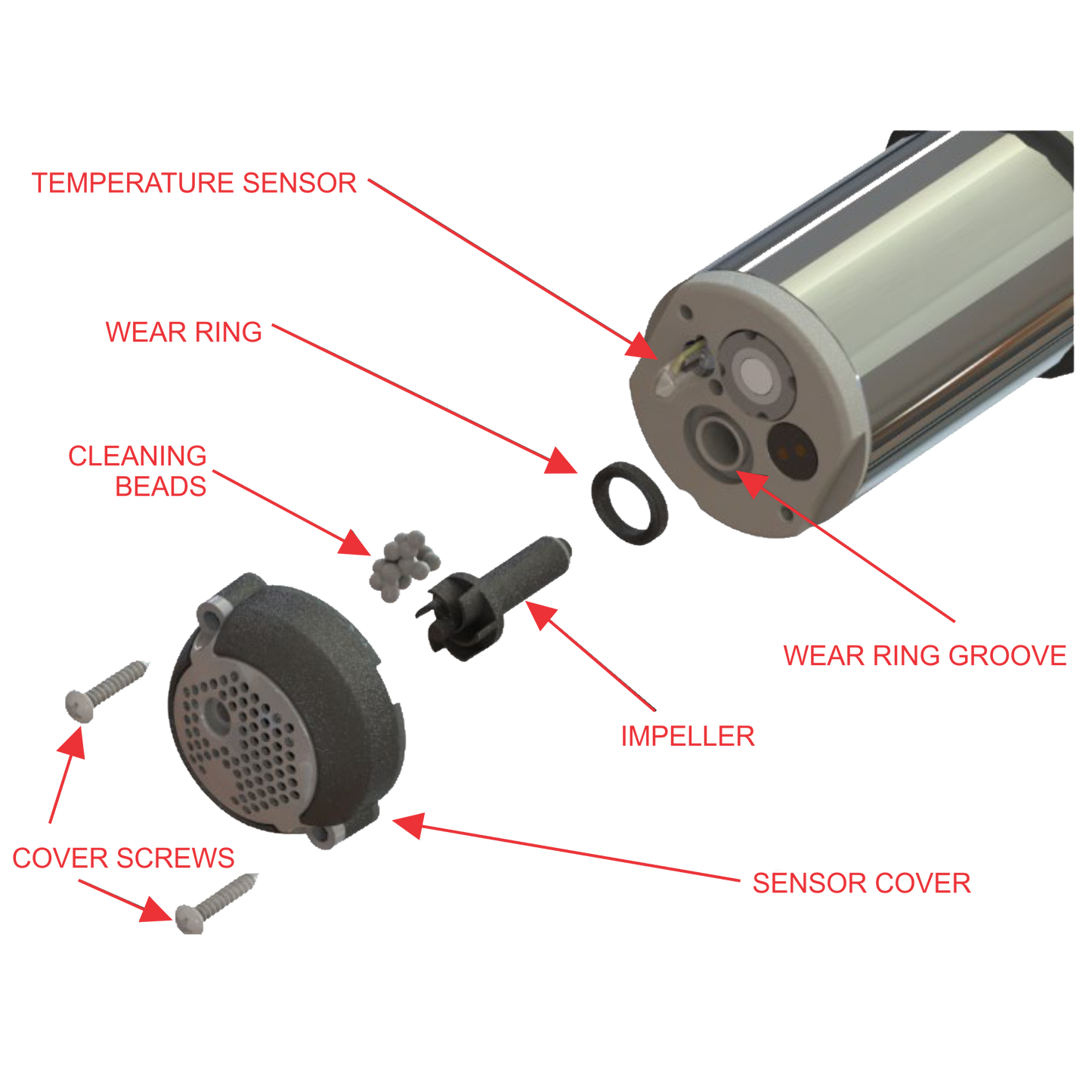 TEMPERATURE SENSOR

WEAR RING

CLEANING BEADS

WEAR RING GROOVE

IMPELLER

COVER SCREWS

SENSOR COVER